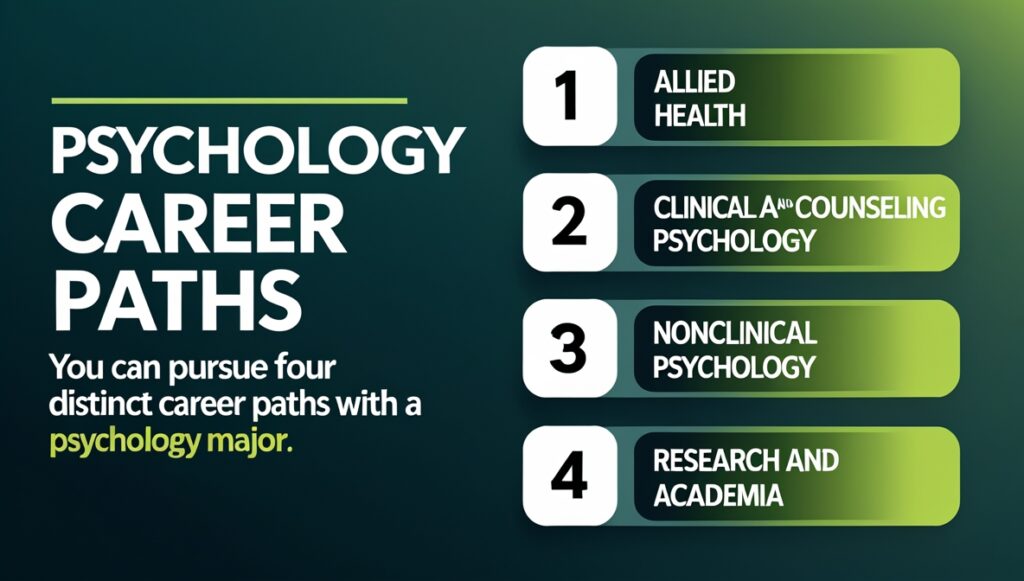 PSYCHOLOGY CAREER PATHS

You can pursue four distinct career paths with a psychology major.

1
ALLIED HEALTH

2
CLINICAL AND COUNSELING PSYCHOLOGY

3
NONCLINICAL PSYCHOLOGY

4
RESEARCH AND ACADEMIA